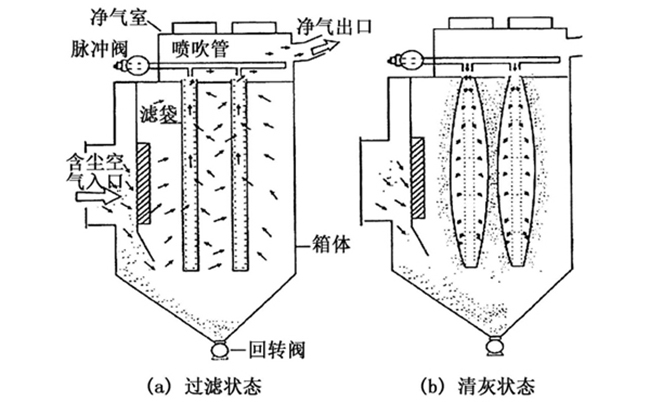 净气室
净气出口
脉冲阀
喷吹管
滤袋
含尘空气入口
箱体
回转阀
(a) 过滤状态
(b) 清灰状态